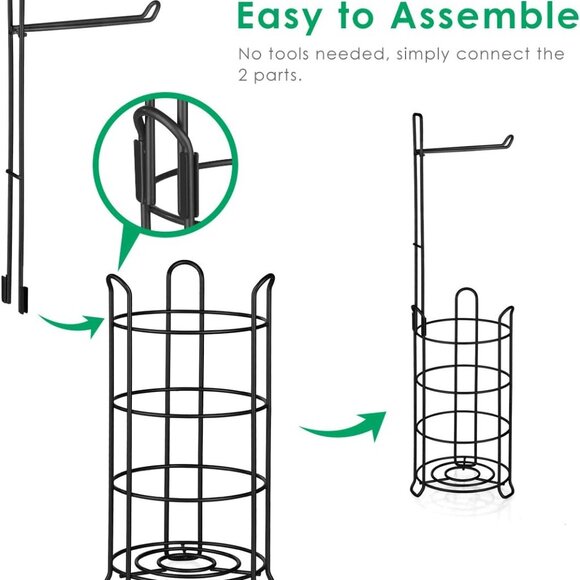 Easy to Assemble

No tools needed, simply connect the 2 parts.